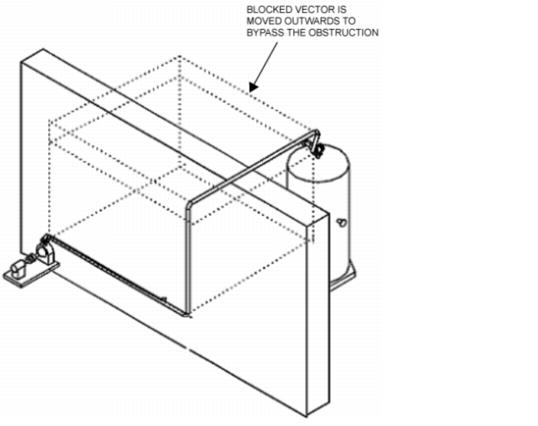 BLOCKED VECTOR IS MOVED OUTWARDS TO BYPASS THE OBSTRUCTION