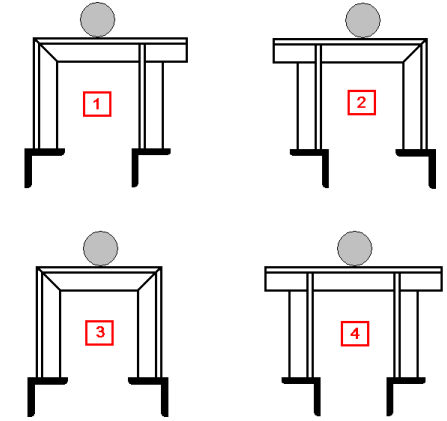 1

2

3

4