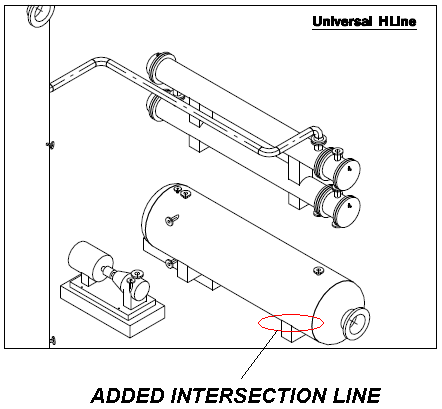 Universal HLine

ADDED INTERSECTION LINE