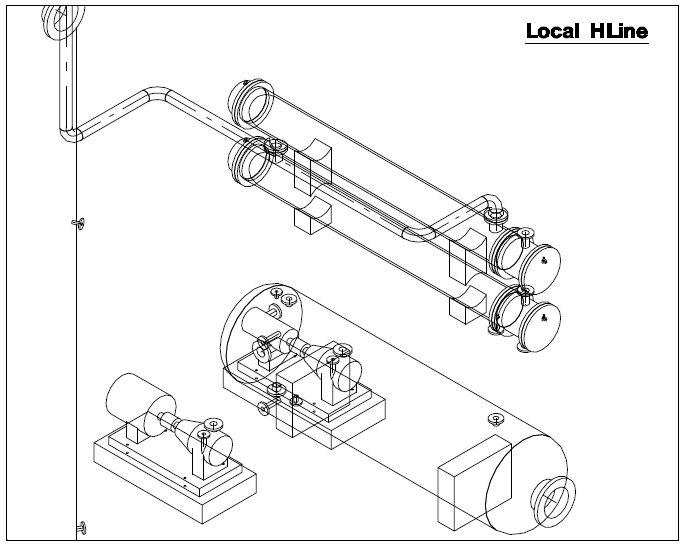 Local HLine