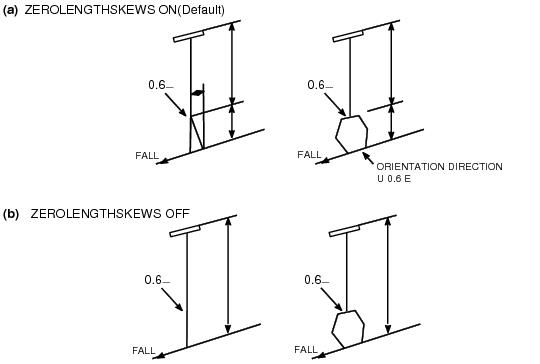 (a) ZEROLENGTHSKEWS ON(Default)

0.6

FALL

0.6

FALL

ORIENTATION DIRECTION
U 0.6 E

(b) ZEROLENGTHSKEWS OFF

0.6

FALL

0.6

FALL